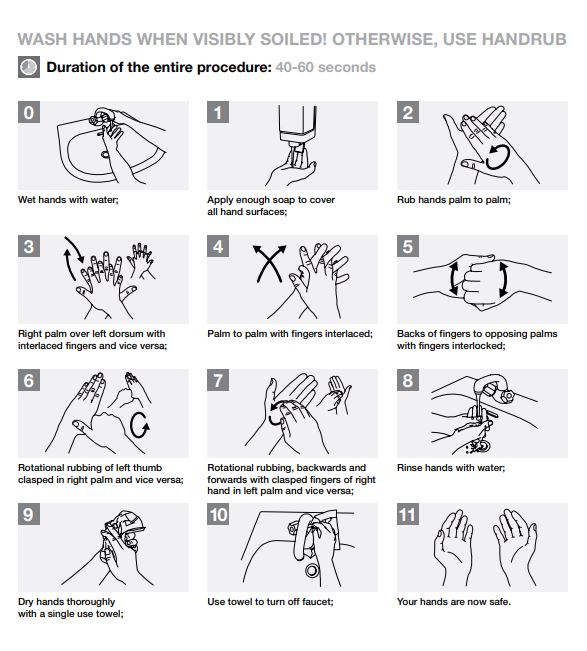 WASH HANDS WHEN VISIBLY SOILED! OTHERWISE, USE HANDRUB

Duration of the entire procedure: 40-60 seconds

0
Wet hands with water;

1
Apply enough soap to cover all hand surfaces;

2
Rub hands palm to palm;

3
Right palm over left dorsum with interlaced fingers and vice versa;

4
Palm to palm with fingers interlaced;

5
Backs of fingers to opposing palms with fingers interlocked;

6
Rotational rubbing of left thumb clasped in right palm and vice versa;

7
Rotational rubbing, backwards and forwards with clasped fingers of right hand in left palm and vice versa;

8
Rinse hands with water;

9
Dry hands thoroughly with a single use towel;

10
Use towel to turn off faucet;

11
Your hands are now safe.